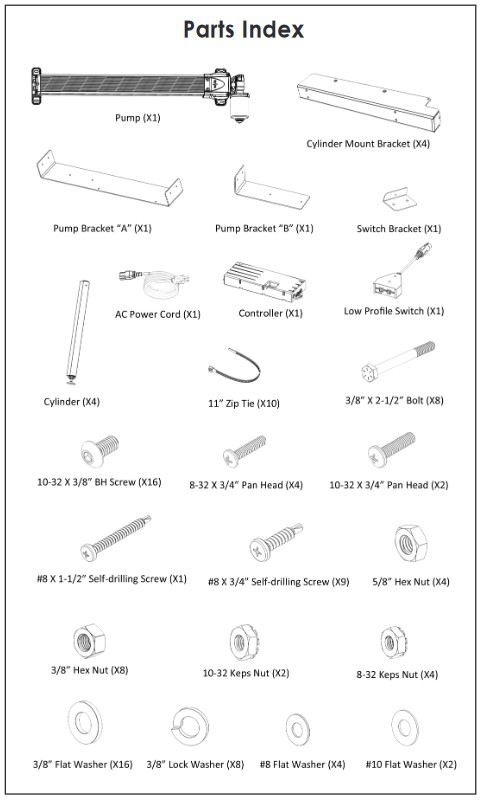 Parts Index

Pump (X1)

Cylinder Mount Bracket (X4)

Pump Bracket "A" (X1)

Pump Bracket "B" (X1)

Switch Bracket (X1)

AC Power Cord (X1)

Controller (X1)

Low Profile Switch (X1)

Cylinder (X4)

11" Zip Tie (X10)

3/8" X 2-1/2" Bolt (X8)

10-32 X 3/8" BH Screw (X16)

8-32 X 3/4" Pan Head (X4)

10-32 X 3/4" Pan Head (X2)

#8 X 1-1/2" Self-drilling Screw (X1)

#8 X 3/4" Self-drilling Screw (X9)

5/8" Hex Nut (X4)

3/8" Hex Nut (X8)

10-32 Keps Nut (X2)

8-32 Keps Nut (X4)

3/8" Flat Washer (X16)

3/8" Lock Washer (X8)

#8 Flat Washer (X4)

#10 Flat Washer (X2)